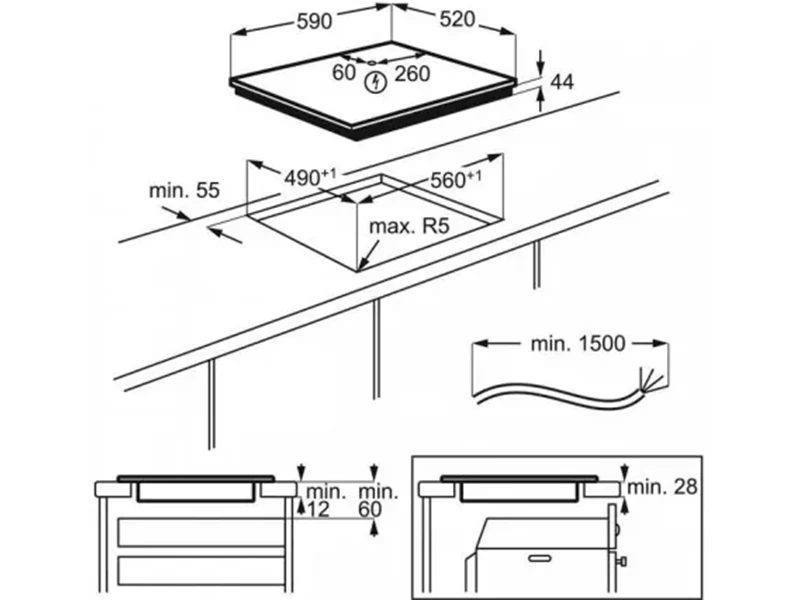 590
520
60
260
44
min. 55
$490^{+1}$
$560^{+1}$
max. R5
min. 1500
min.
12
min.
60
min. 28