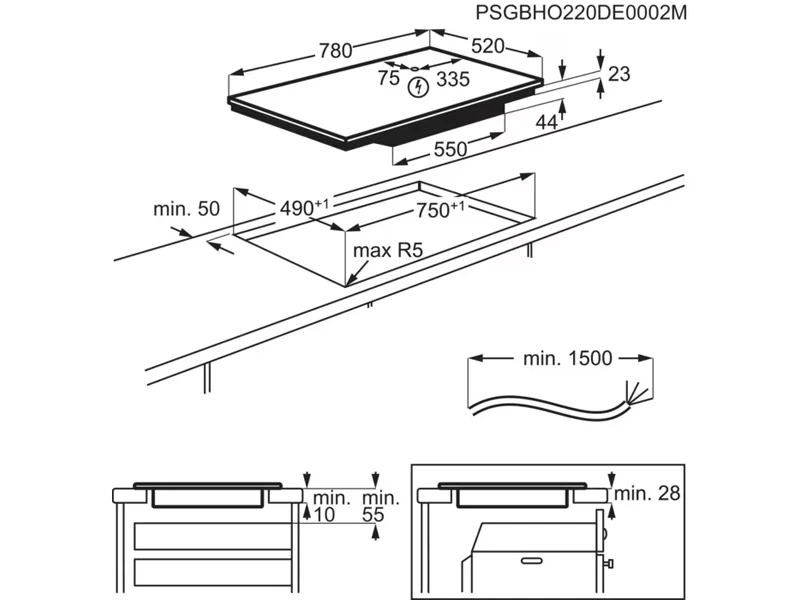 PSGBHO220DE0002M

780
520
75
335
23
44
550

min. 50
$490^{+1}$
$750^{+1}$
max R5

min. 1500

min. 10
min. 55

min. 28