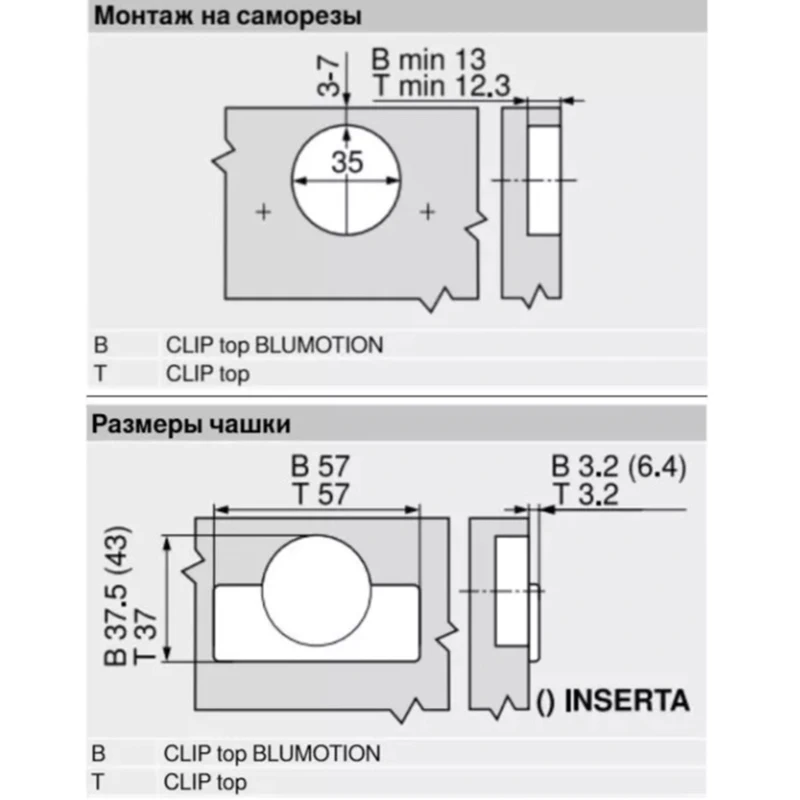 Монтаж на саморезы

3-7

B min 13
T min 12.3

35

| B | CLIP top BLUMOTION |
|---|---|
| T | CLIP top |

Размеры чашки

B 57
T 57

B 3.2 (6.4)
T 3.2

B 37.5 (43)
T 37

() INSERTA

| B | CLIP top BLUMOTION |
|---|---|
| T | CLIP top |